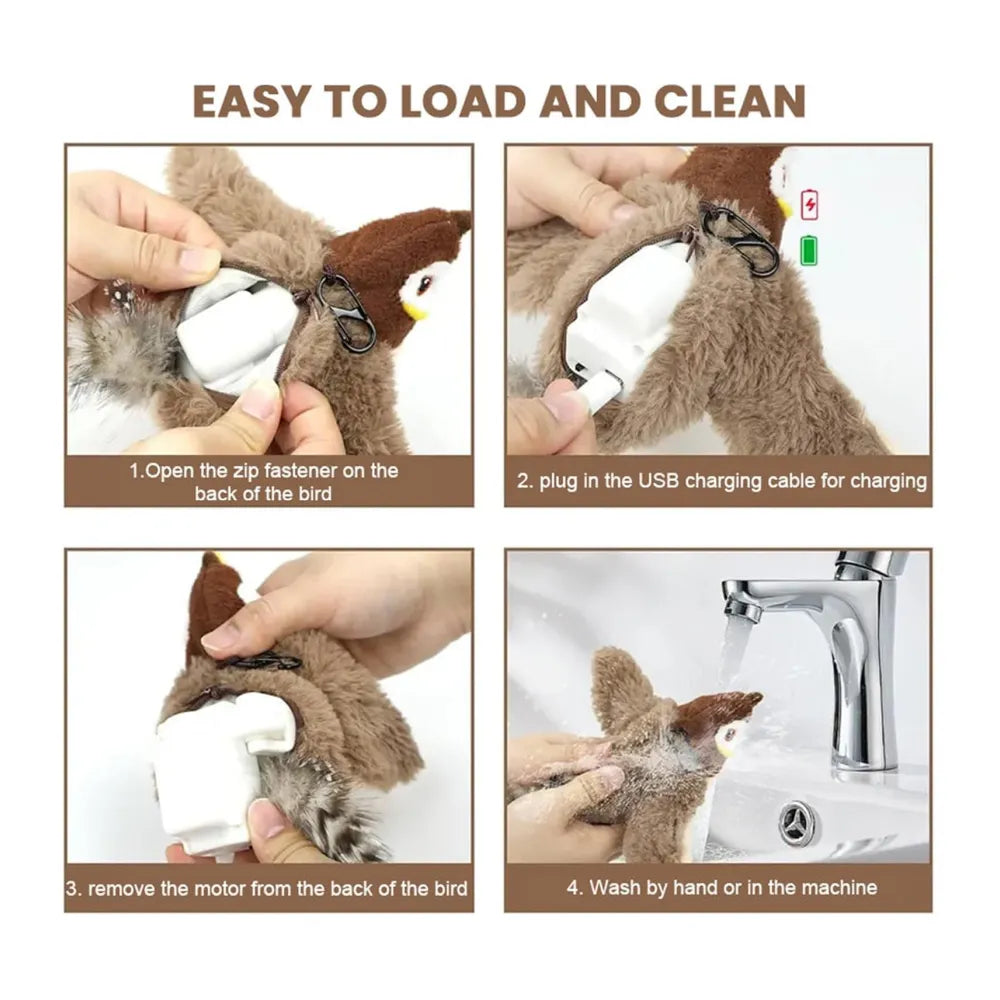 EASY TO LOAD AND CLEAN

1.Open the zip fastener on the back of the bird

2. plug in the USB charging cable for charging

3. remove the motor from the back of the bird

4. Wash by hand or in the machine